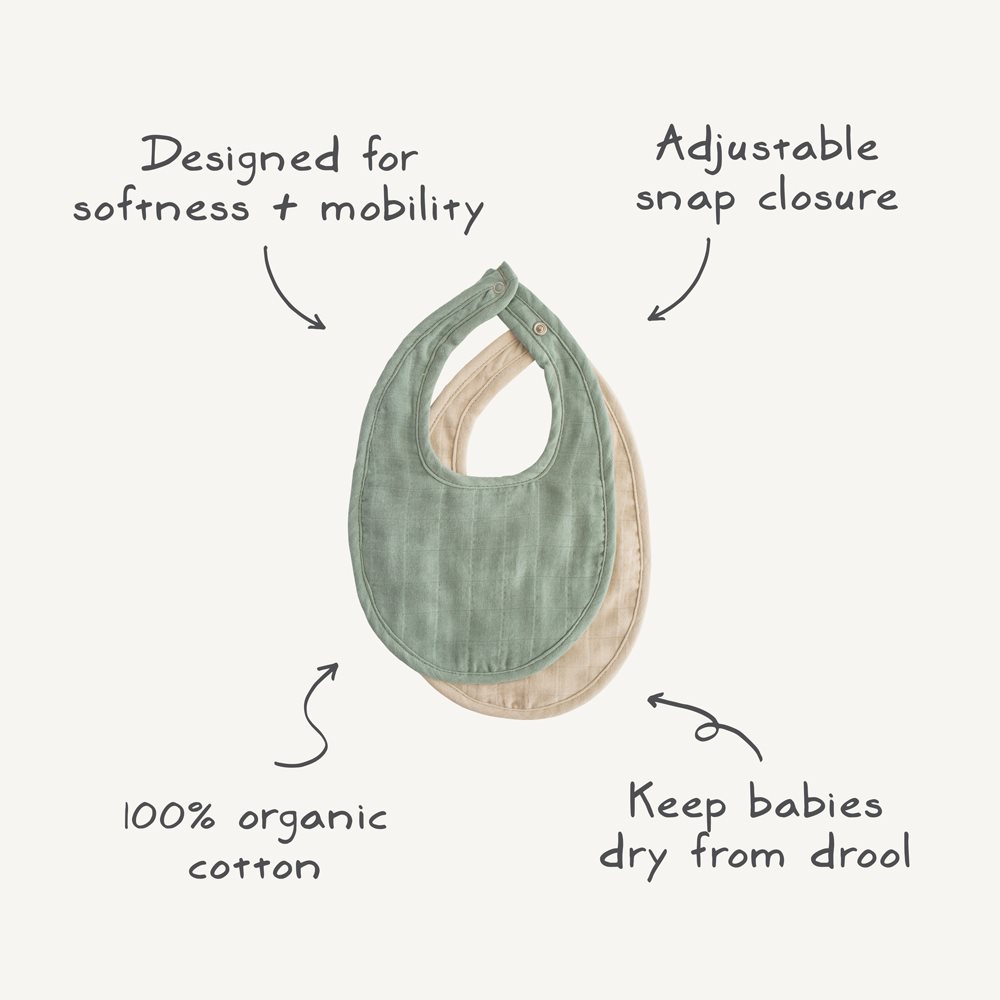 Designed for softness + mobility

Adjustable snap closure

100% organic cotton

Keep babies dry from drool